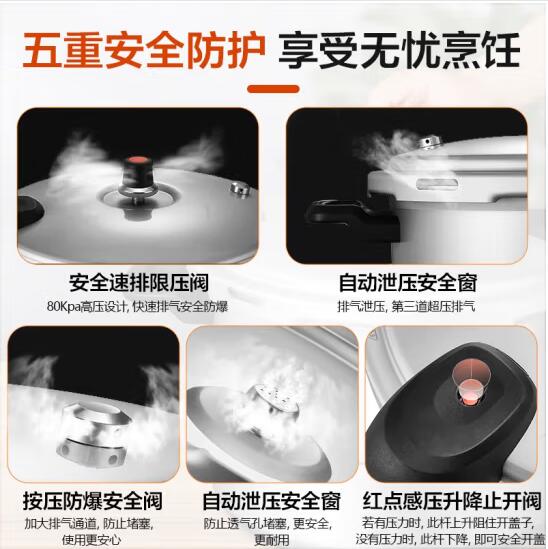 五重安全防护 享受无忧烹饪

安全速排限压阀
80Kpa高压设计, 快速排气安全防爆

自动泄压安全窗
排气泄压, 第三道超压排气

按压防爆安全阀
加大排气通道, 防止堵塞, 使用更安心

自动泄压安全窗
防止透气孔堵塞, 更安全, 更耐用

红点感压升降止开阀
若有压力时, 此杆上升阻住开盖子, 没有压力时, 此杆下降, 即可安全开盖